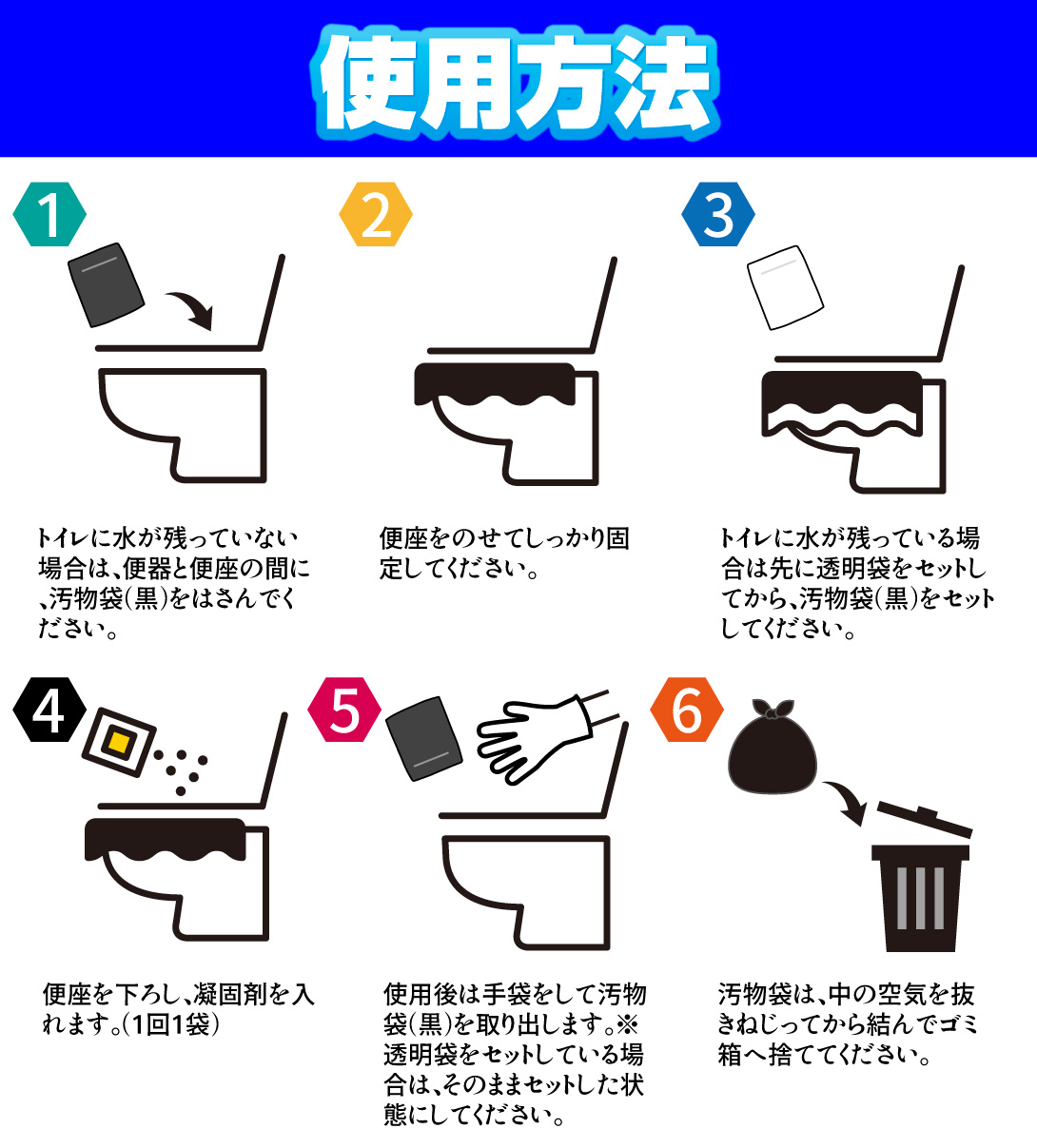 使用方法

1

トイレに水が残っていない場合は、便器と便座の間に、汚物袋(黒)をはさんでください。

2

便座をのせてしっかり固定してください。

3

トイレに水が残っている場合は先に透明袋をセットしてから、汚物袋(黒)をセットしてください。

4

便座を下ろし、凝固剤を入れます。(1回1袋)

5

使用後は手袋をして汚物袋(黒)を取り出します。※透明袋をセットしている場合は、そのままセットした状態にしてください。

6

汚物袋は、中の空気を抜きねじってから結んでゴミ箱へ捨ててください。