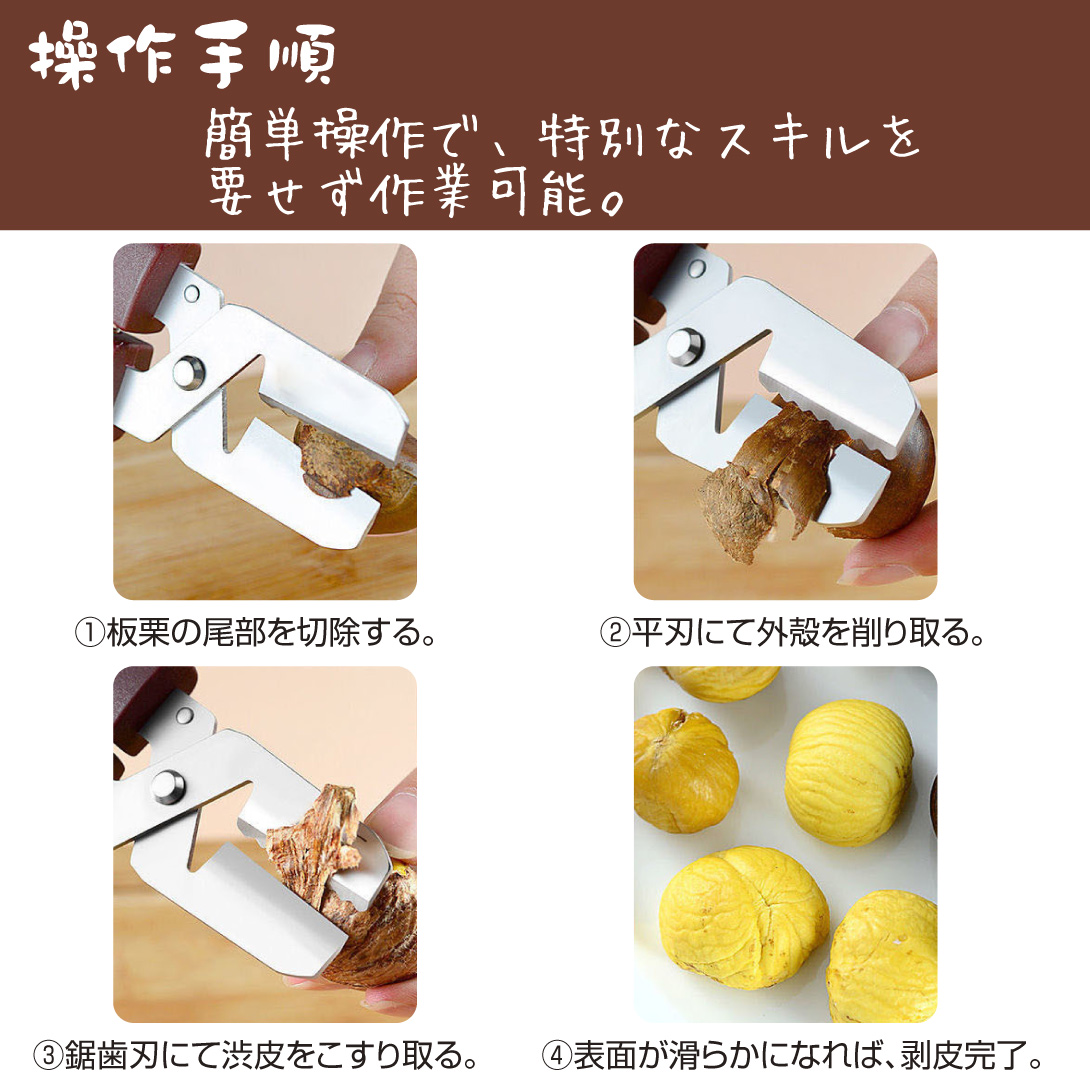 操作手順

簡単操作で、特別なスキルを要せず作業可能。

①板栗の尾部を切除する。

②平刃にて外殻を削り取る。

③鋸歯刃にて渋皮をこすり取る。

④表面が滑らかになれば、剥皮完了。