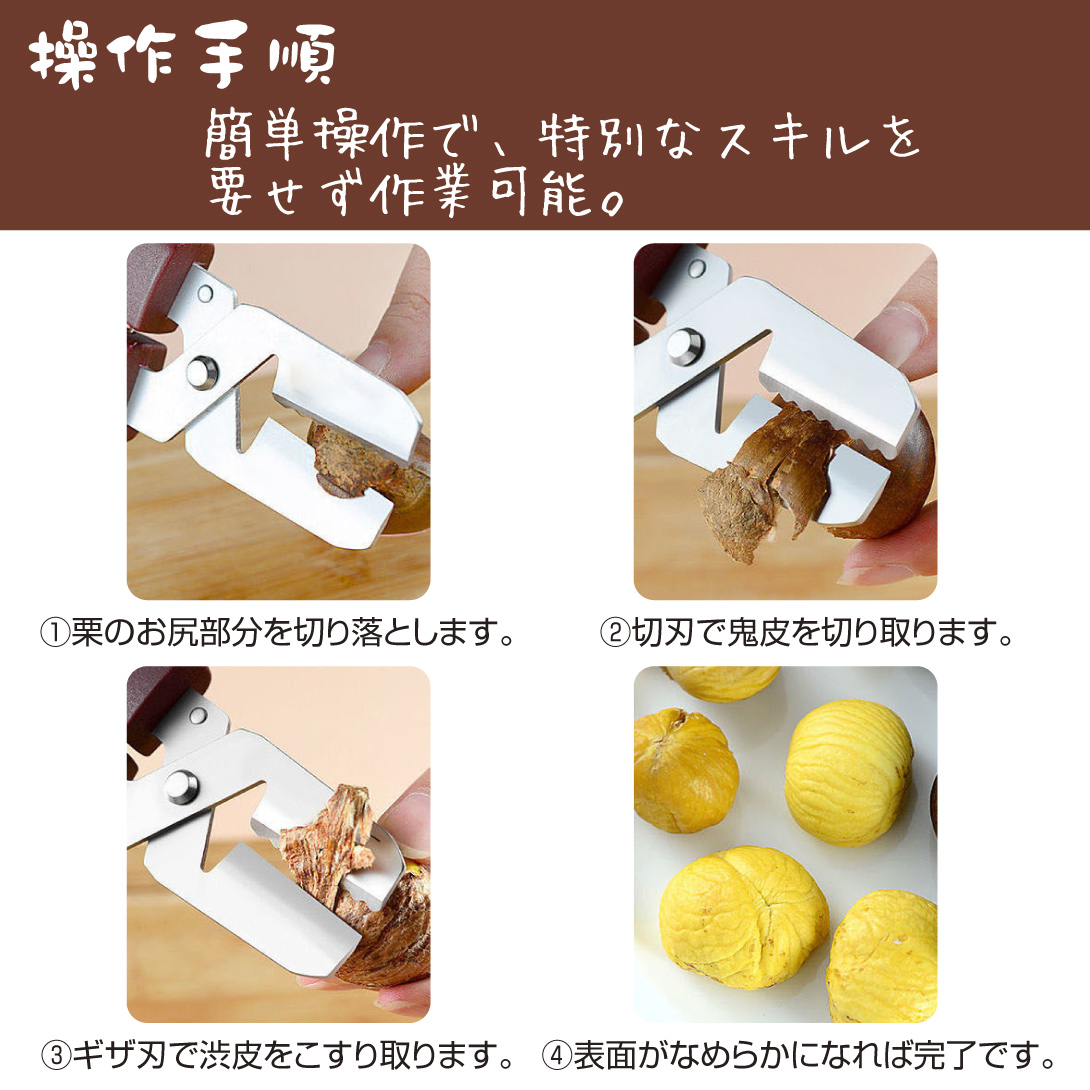 操作手順

簡単操作で、特別なスキルを要せず作業可能。

①栗のお尻部分を切り落とします。

②切刃で鬼皮を切り取ります。

③ギザ刃で渋皮をこすり取ります。

④表面がなめらかになれば完了です。