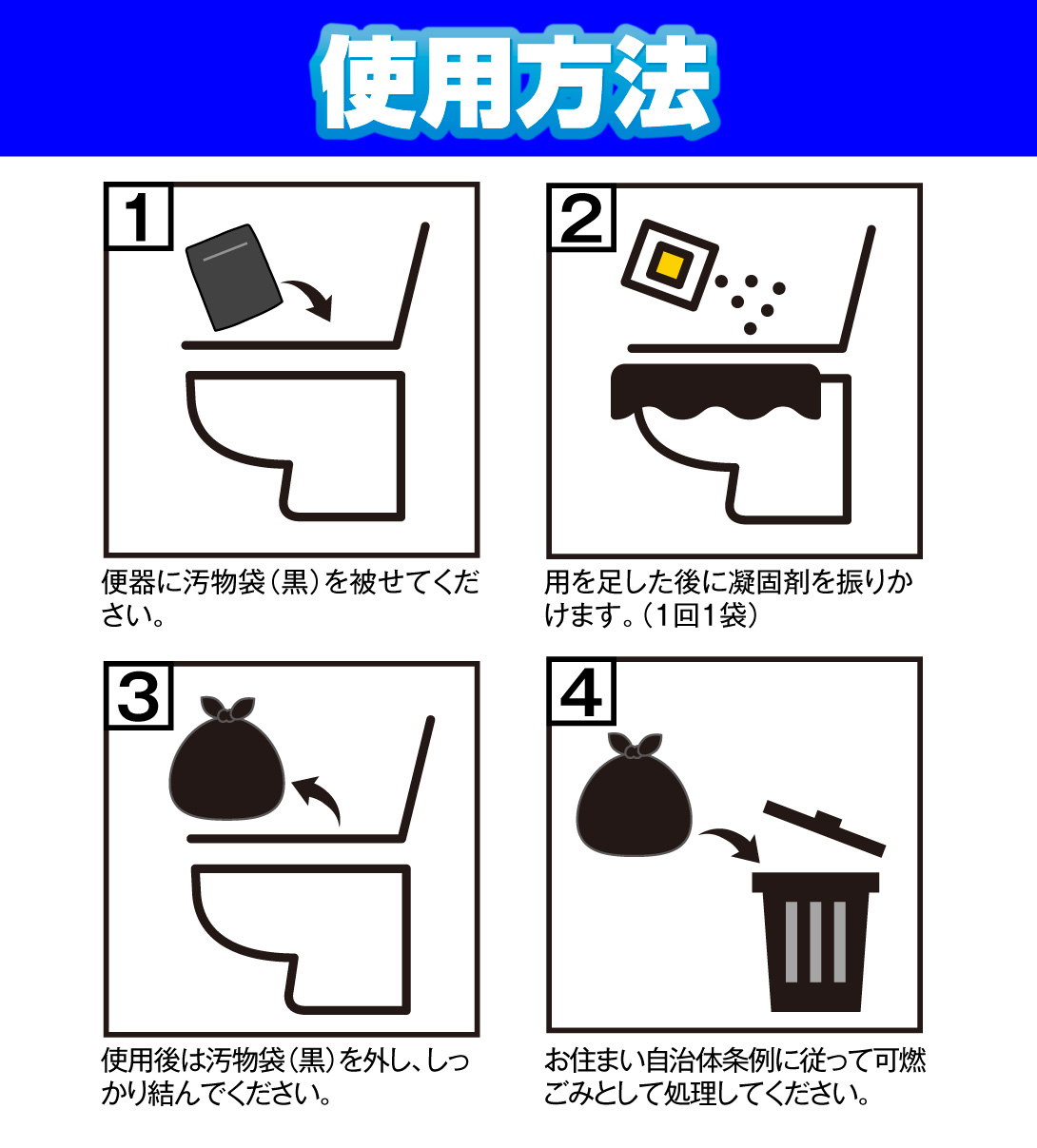 使用方法

1

便器に汚物袋（黒）を被せてください。

2

用を足した後に凝固剤を振りかけます。（1回1袋）

3

使用後は汚物袋（黒）を外し、しっかり結んでください。

4

お住まい自治体条例に従って可燃ごみとして処理してください。