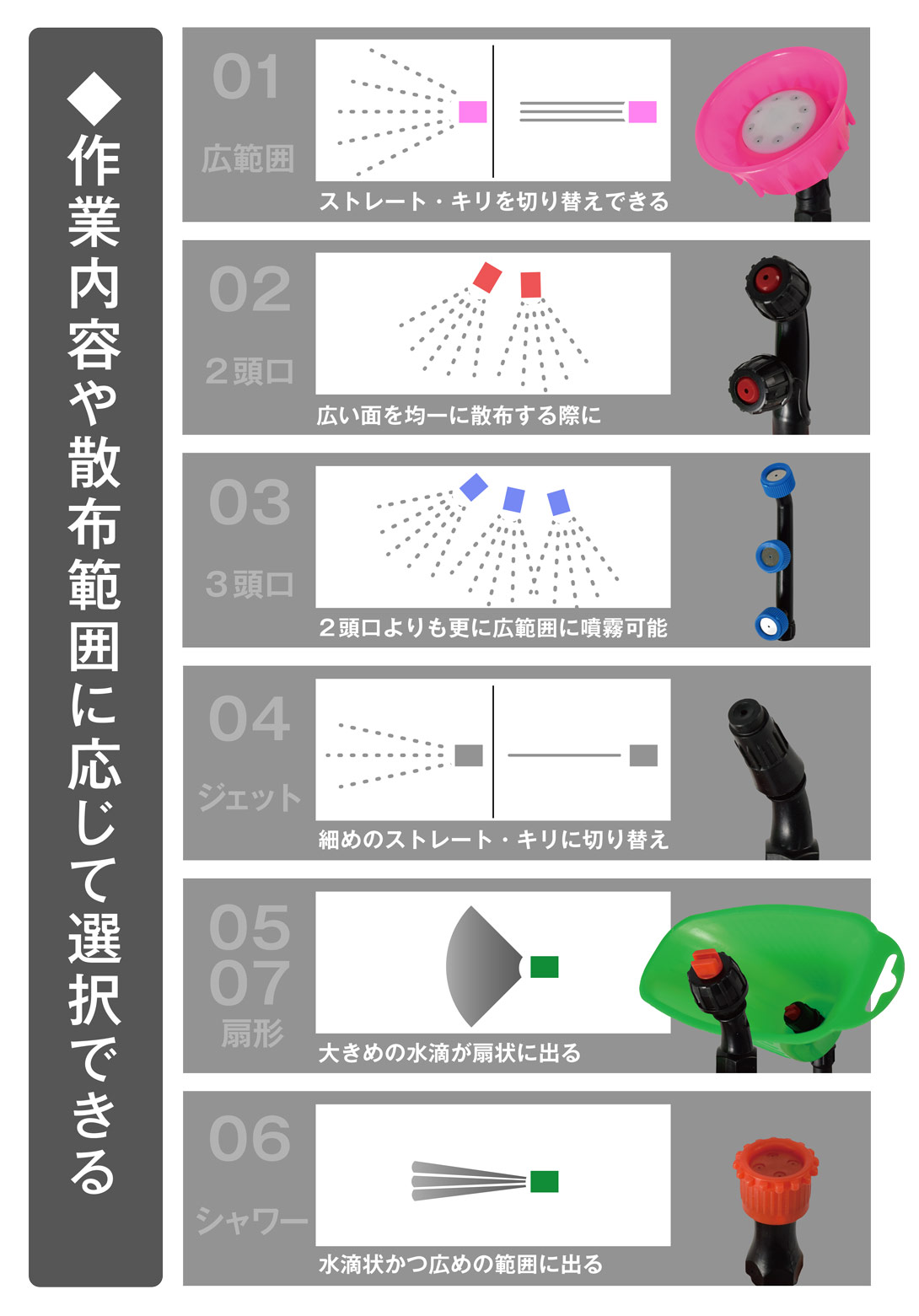 ◆作業内容や散布範囲に応じて選択できる

01
広範囲
ストレート・キリを切り替えできる

02
2頭口
広い面を均一に散布する際に

03
3頭口
2頭口よりも更に広範囲に噴霧可能

04
ジェット
細めのストレート・キリに切り替え

05
07
扇形
大きめの水滴が扇状に出る

06
シャワー
水滴状かつ広めの範囲に出る