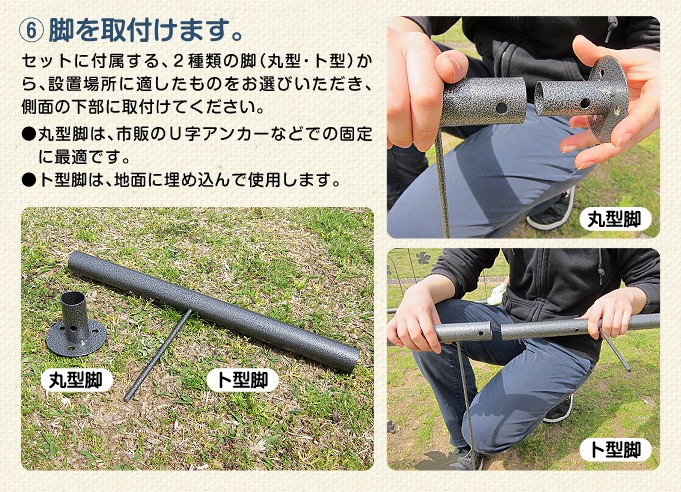 ⑥ 脚を取付けます。

セットに付属する、２種類の脚（丸型・ト型）から、設置場所に適したものをお選びいただき、側面の下部に取付けてください。

●丸型脚は、市販のＵ字アンカーなどでの固定に最適です。

●ト型脚は、地面に埋め込んで使用します。

丸型脚

ト型脚

丸型脚

ト型脚