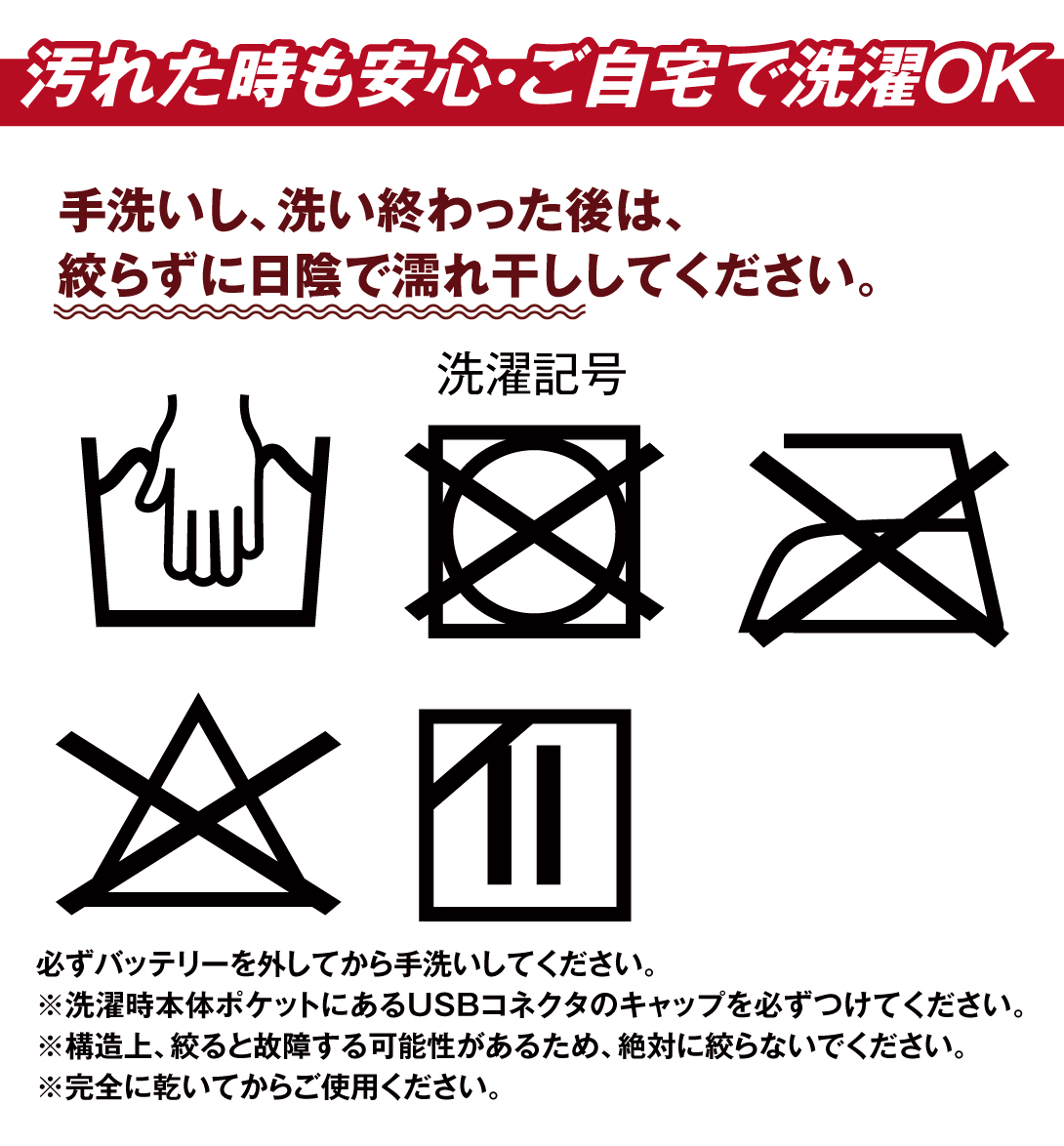 汚れた時も安心・ご自宅で洗濯OK

手洗いし、洗い終わった後は、
絞らずに日陰で濡れ干ししてください。

洗濯記号

必ずバッテリーを外してから手洗いしてください。
※洗濯時本体ポケットにあるUSBコネクタのキャップを必ずつけてください。
※構造上、絞ると故障する可能性があるため、絶対に絞らないでください。
※完全に乾いてからご使用ください。